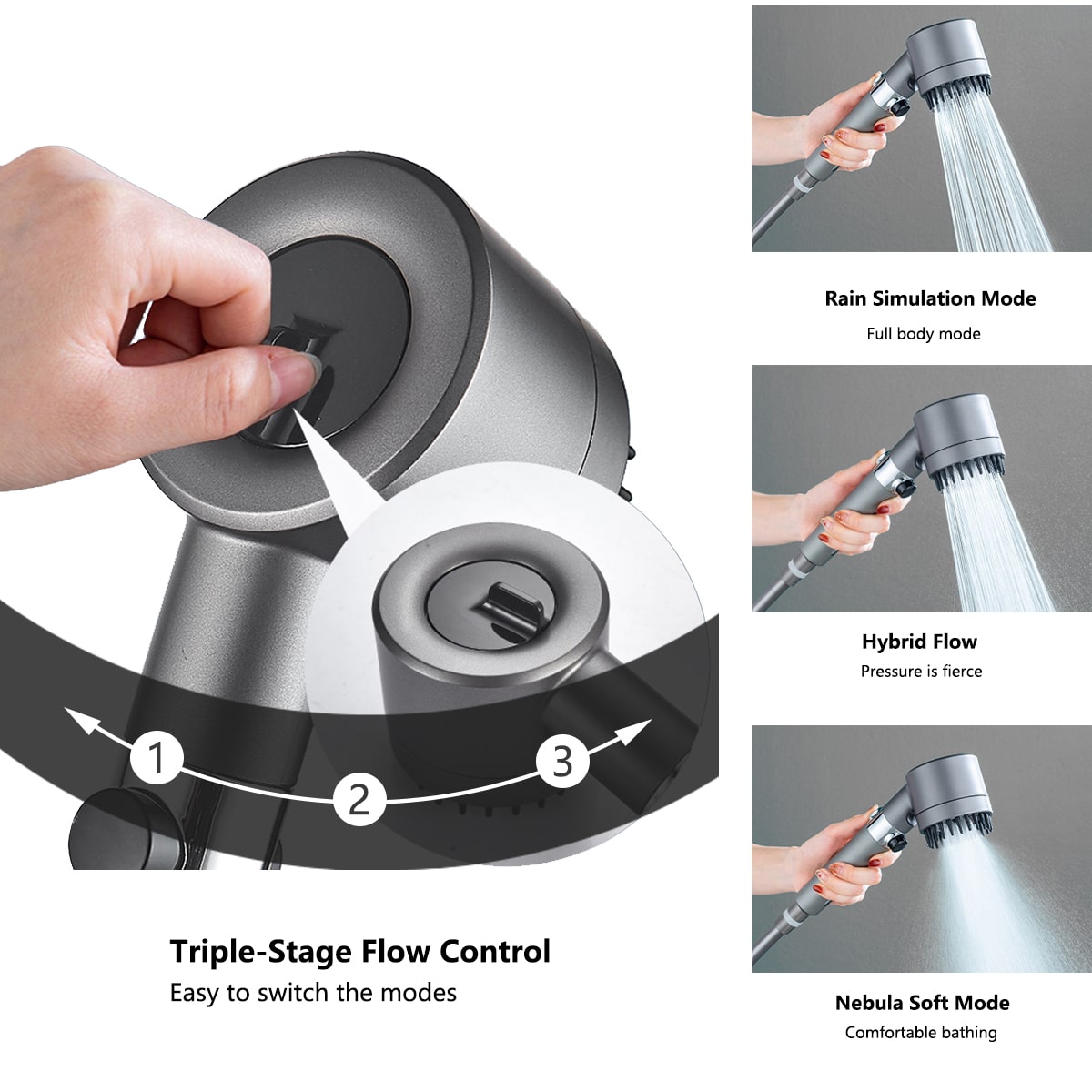 1
2
3

Triple-Stage Flow Control
Easy to switch the modes

Rain Simulation Mode
Full body mode

Hybrid Flow
Pressure is fierce

Nebula Soft Mode
Comfortable bathing